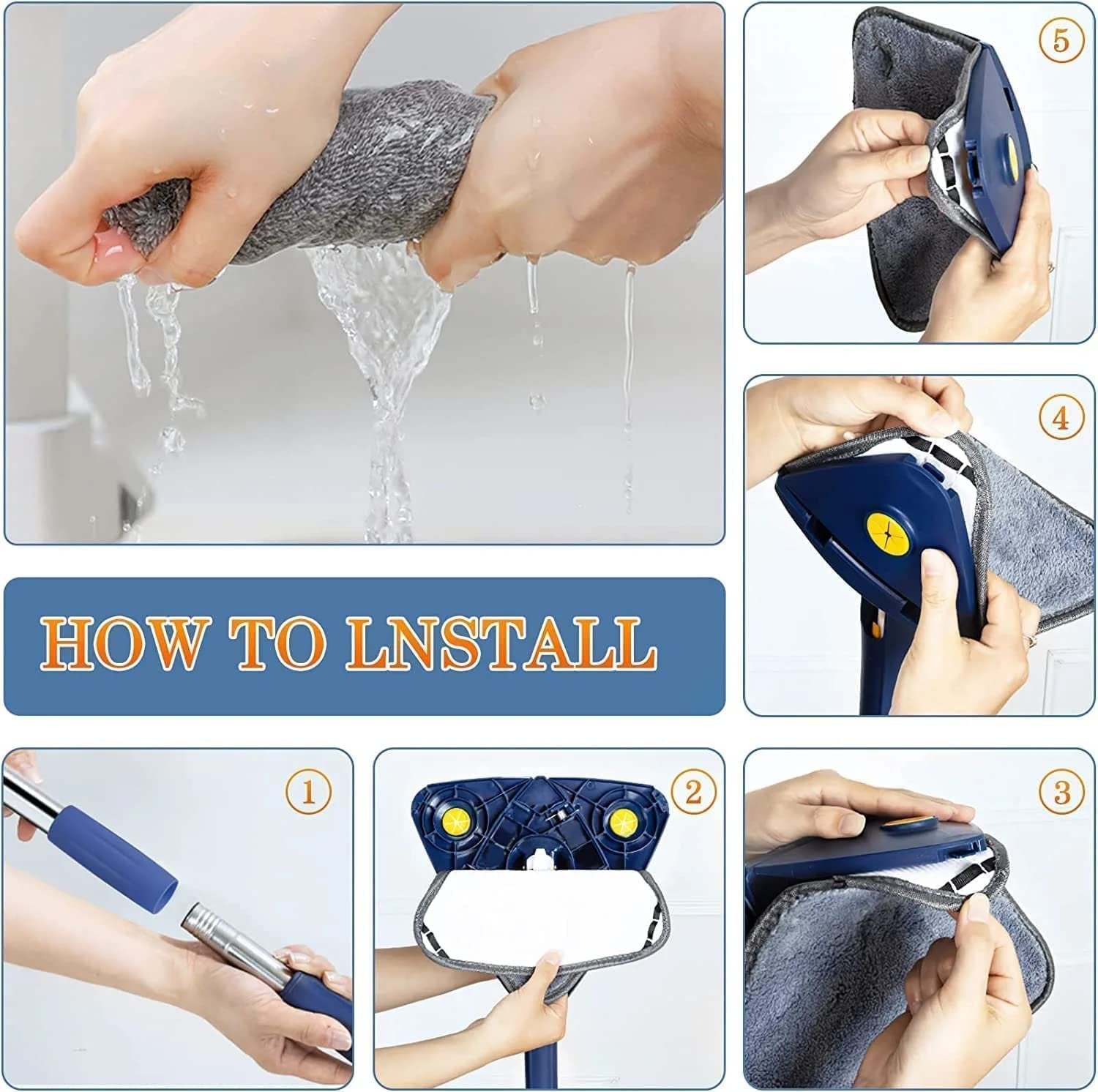 5

4

HOW TO LNSTALL

1

2

3