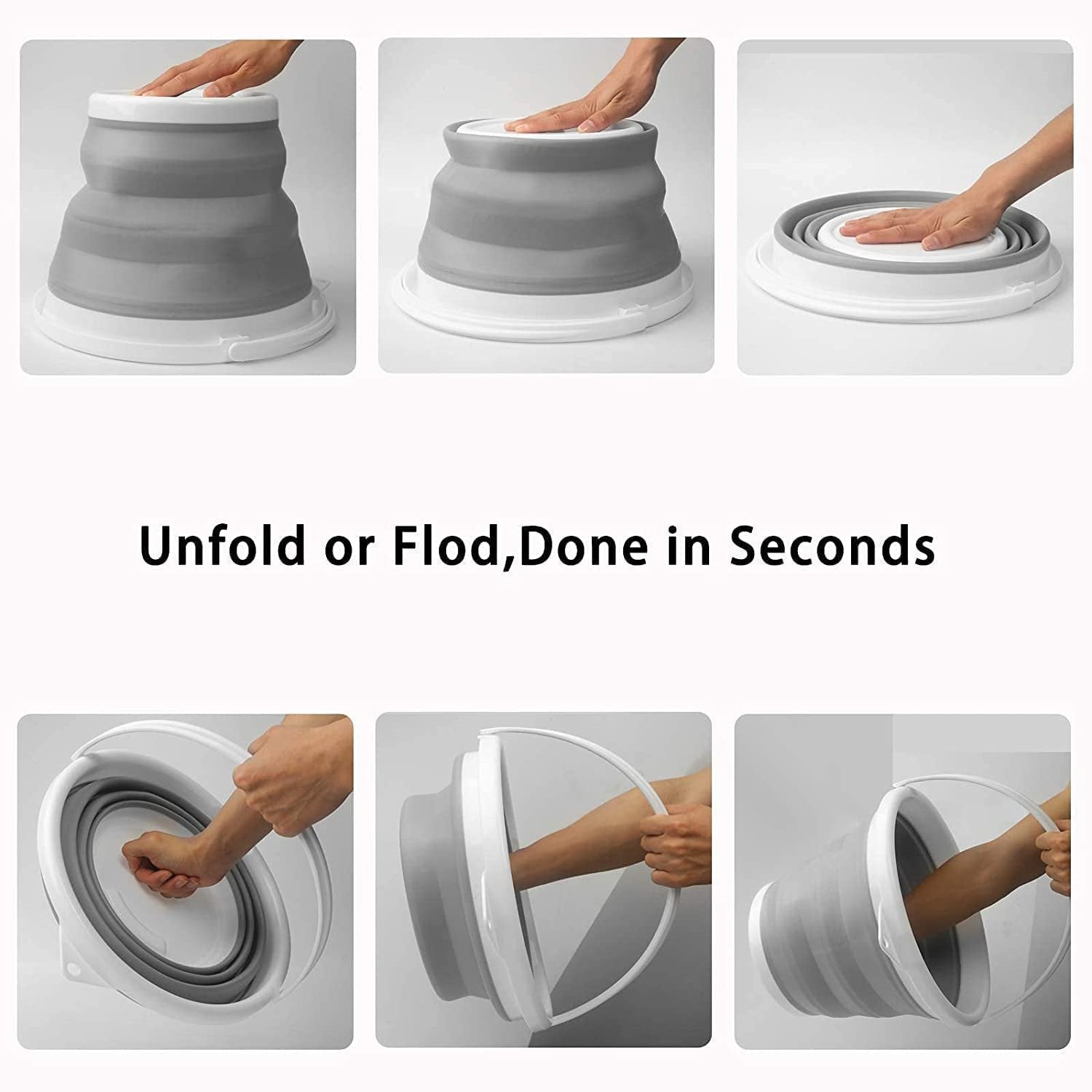 Unfold or Flod,Done in Seconds