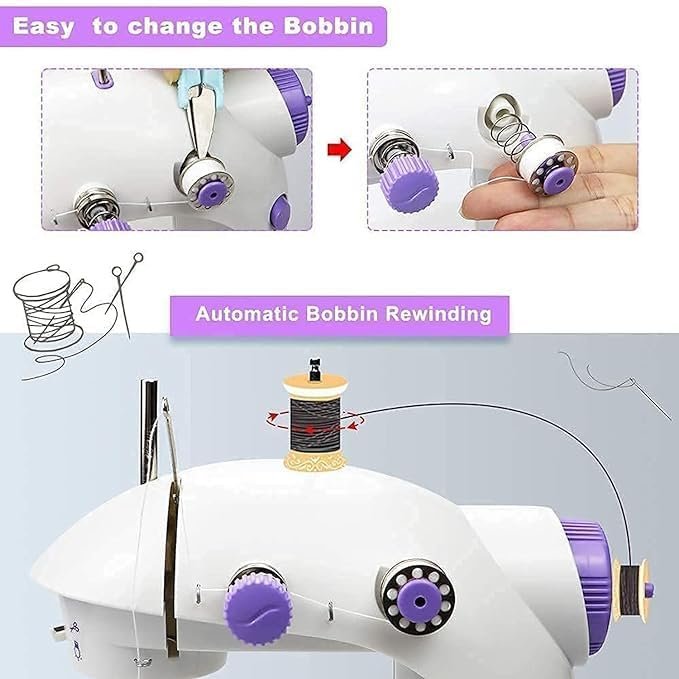 Easy to change the Bobbin

Automatic Bobbin Rewinding