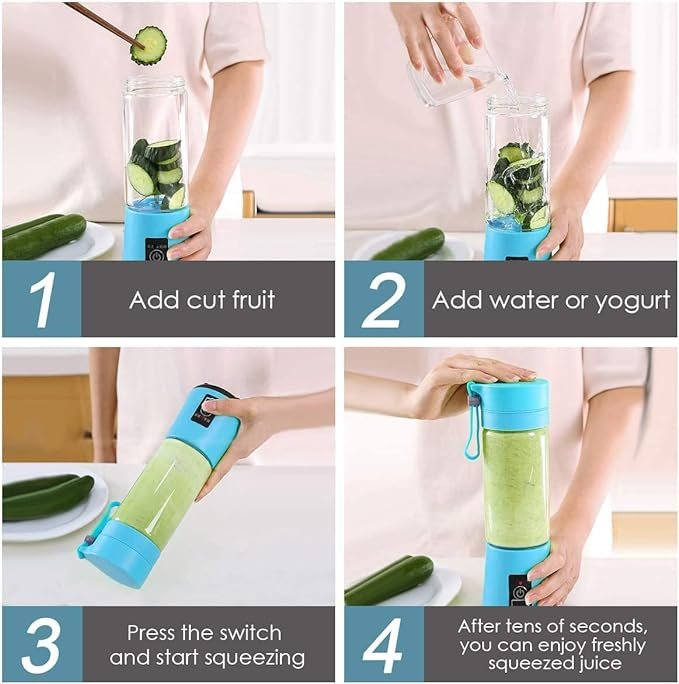 1 Add cut fruit

2 Add water or yogurt

3 Press the switch and start squeezing

4 After tens of seconds, you can enjoy freshly squeezed juice