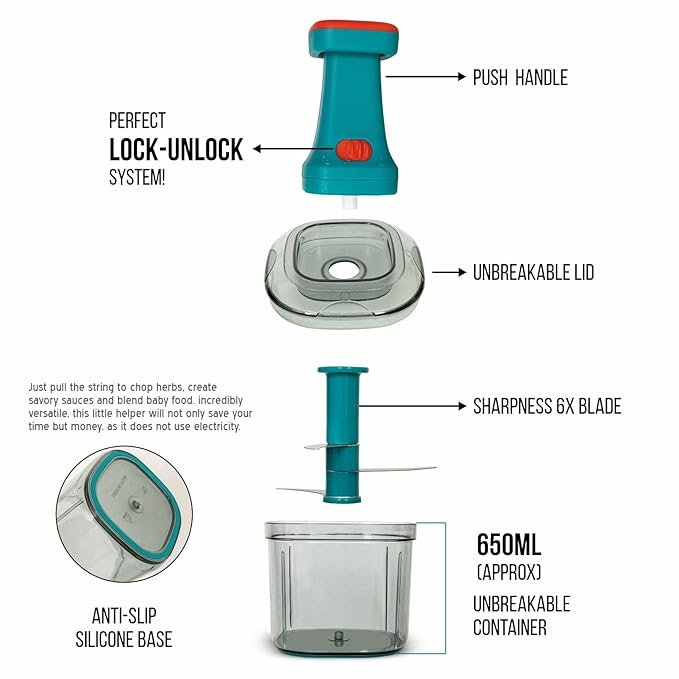 PUSH HANDLE

PERFECT
LOCK-UNLOCK
SYSTEM!

UNBREAKABLE LID

Just pull the string to chop herbs, create savory sauces and blend baby food. incredibly versatile, this little helper will not only save your time but money, as it does not use electricity.

SHARPNESS 6X BLADE

650ML
(APPROX)
UNBREAKABLE
CONTAINER

ANTI-SLIP
SILICONE BASE