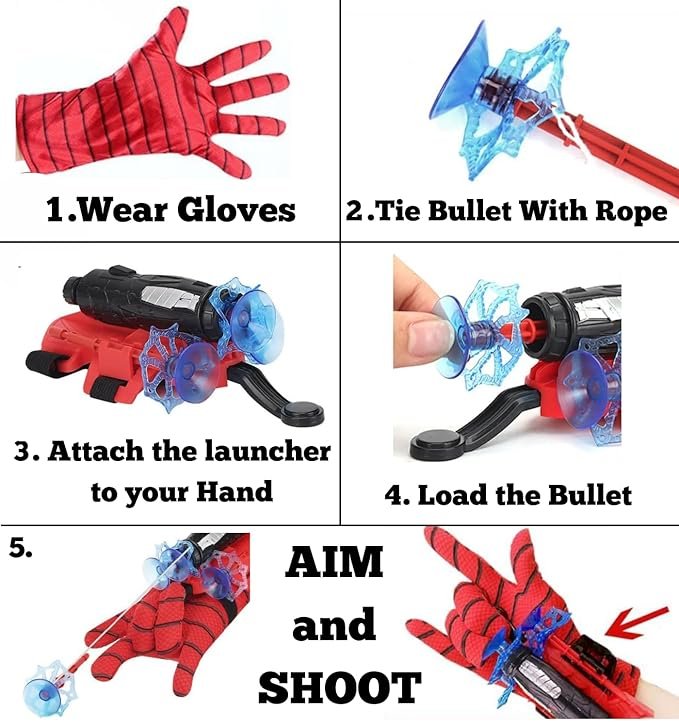 1.Wear Gloves

2.Tie Bullet With Rope

3. Attach the launcher to your Hand

4. Load the Bullet

5.

AIM and SHOOT