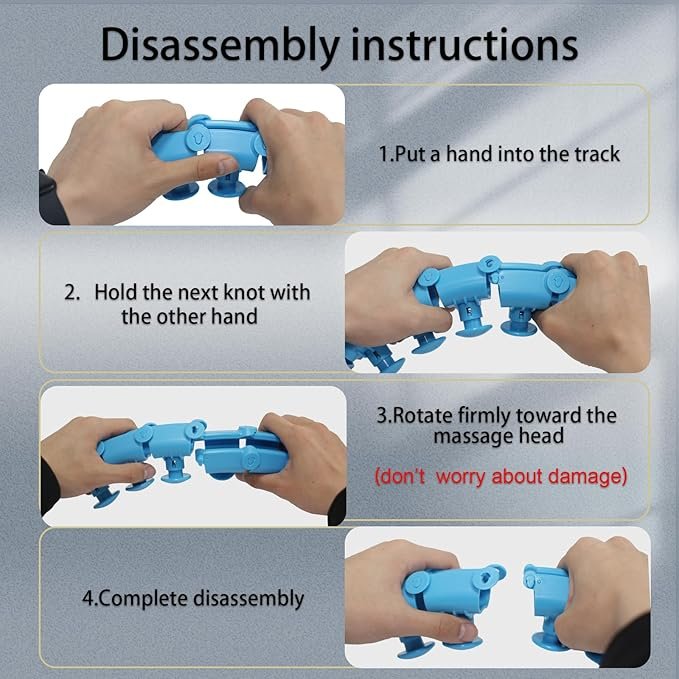 Disassembly instructions

1.Put a hand into the track

2. Hold the next knot with the other hand

3.Rotate firmly toward the massage head

(don't worry about damage)

4.Complete disassembly