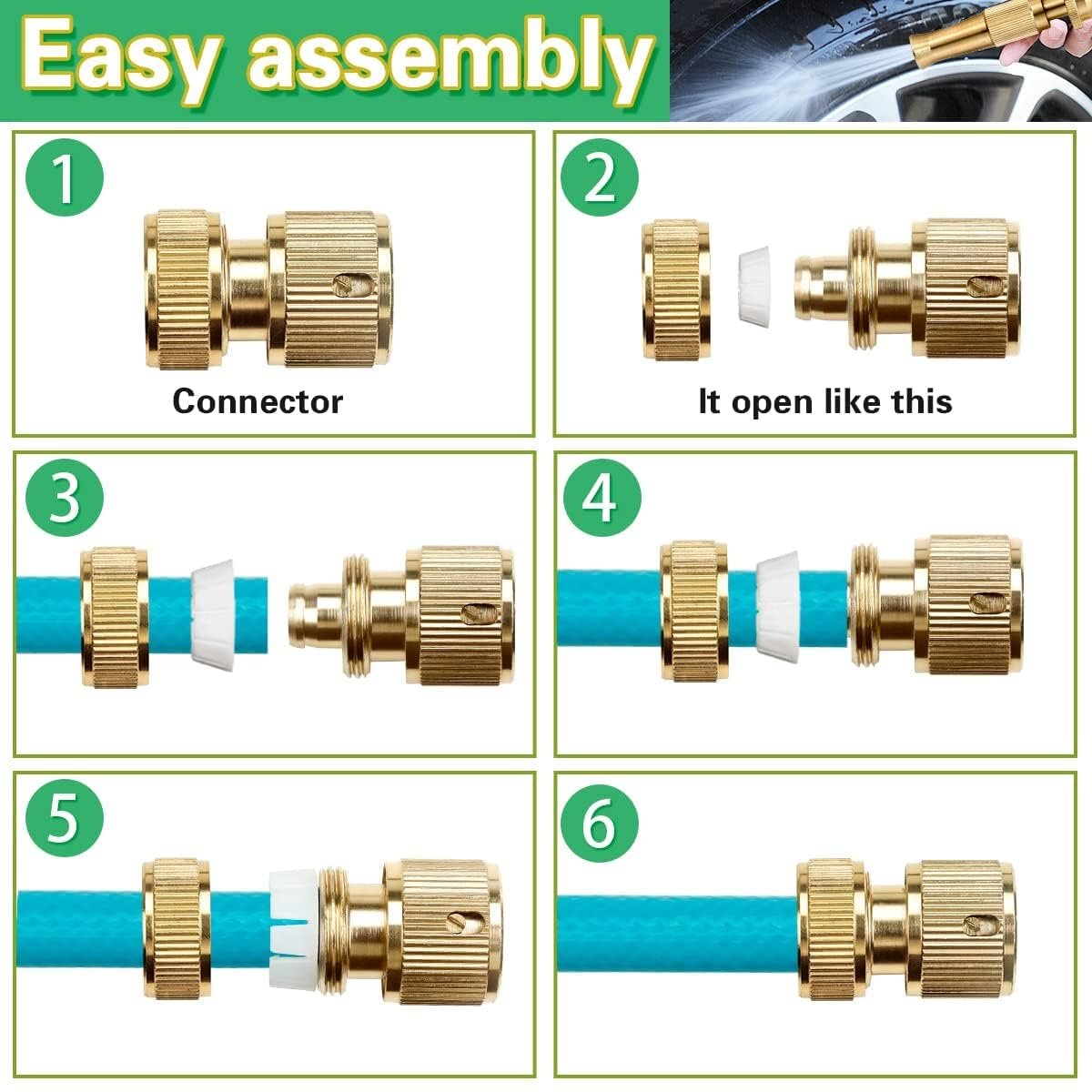 Easy assembly

1

Connector

2

It open like this

3

4

5

6