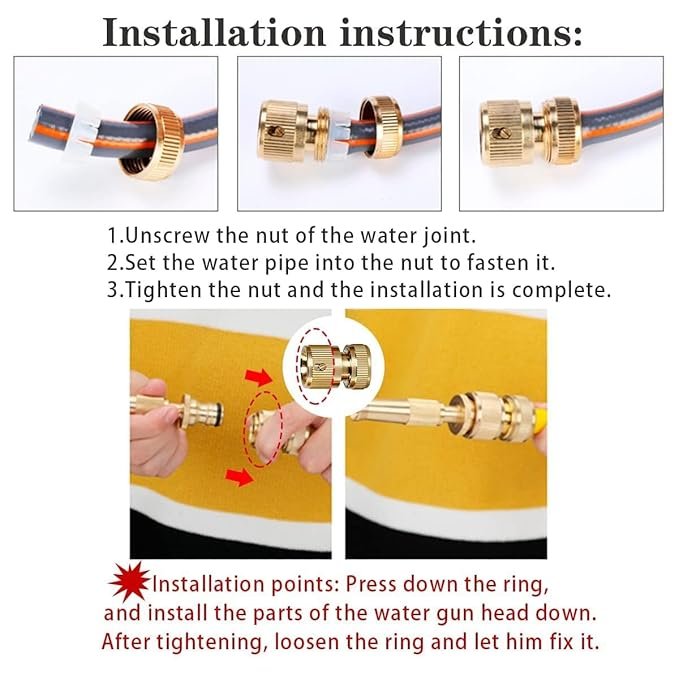 Installation instructions:

1.Unscrew the nut of the water joint.
2.Set the water pipe into the nut to fasten it.
3.Tighten the nut and the installation is complete.

Installation points: Press down the ring, and install the parts of the water gun head down. After tightening, loosen the ring and let him fix it.