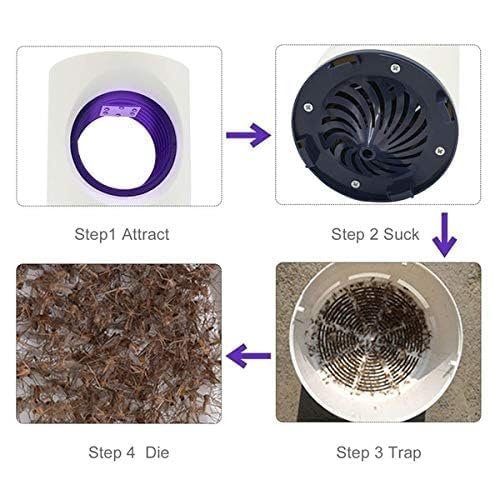 Step1 Attract

Step 2 Suck

Step 4 Die

Step 3 Trap