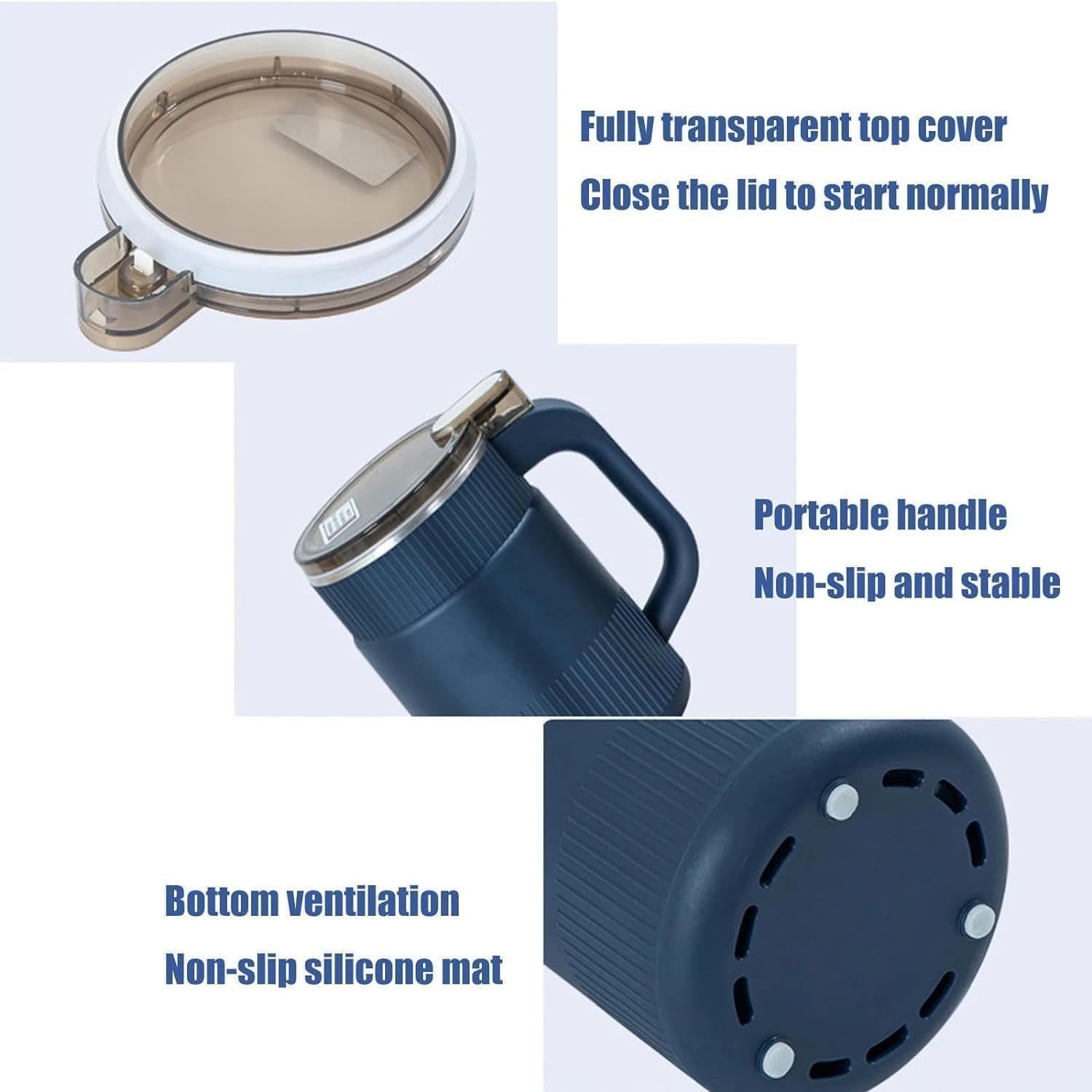 Fully transparent top cover

Close the lid to start normally

Portable handle

Non-slip and stable

Bottom ventilation

Non-slip silicone mat