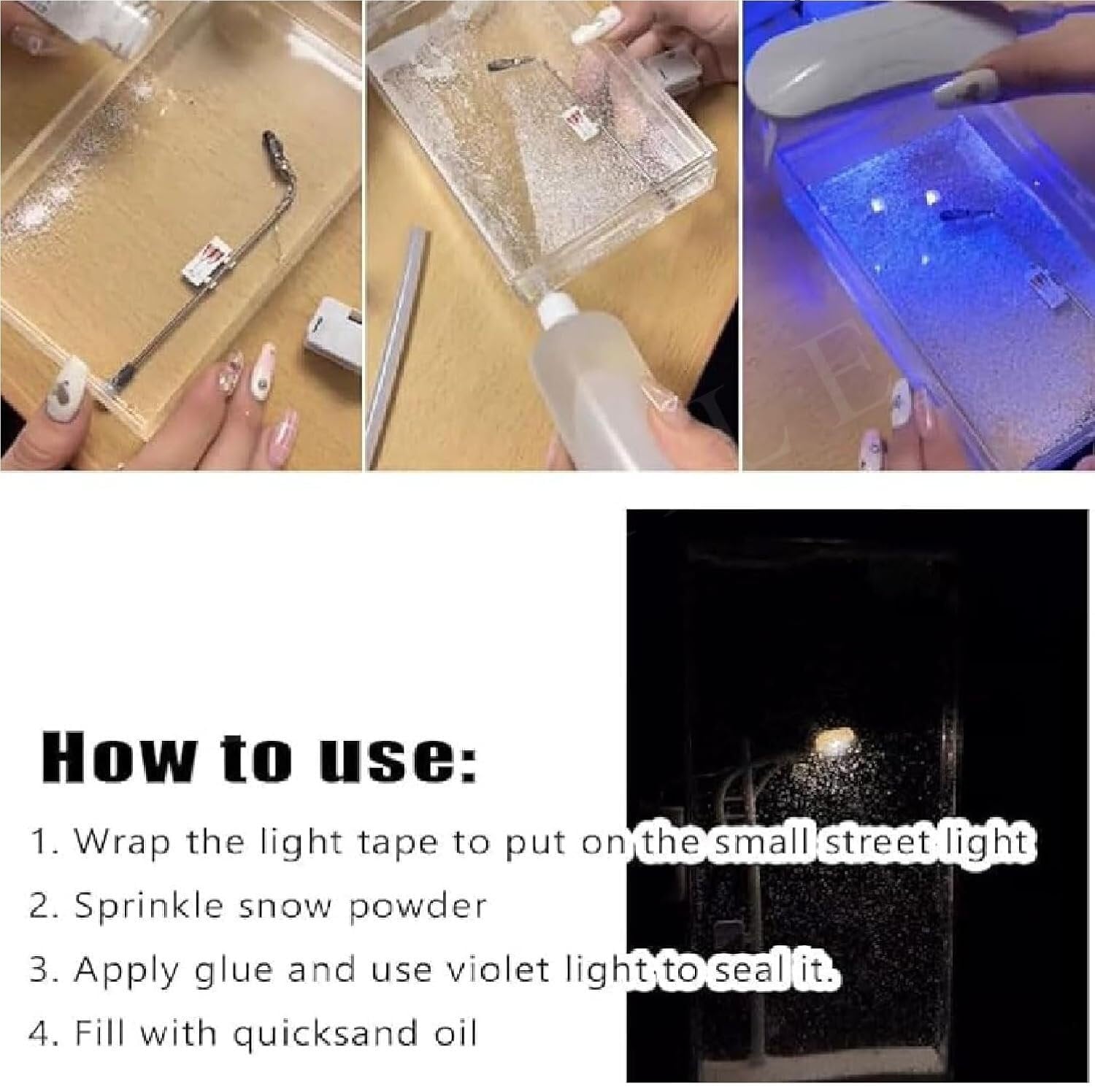 How to use:

1. Wrap the light tape to put on the small street light
2. Sprinkle snow powder
3. Apply glue and use violet light to seal it.
4. Fill with quicksand oil