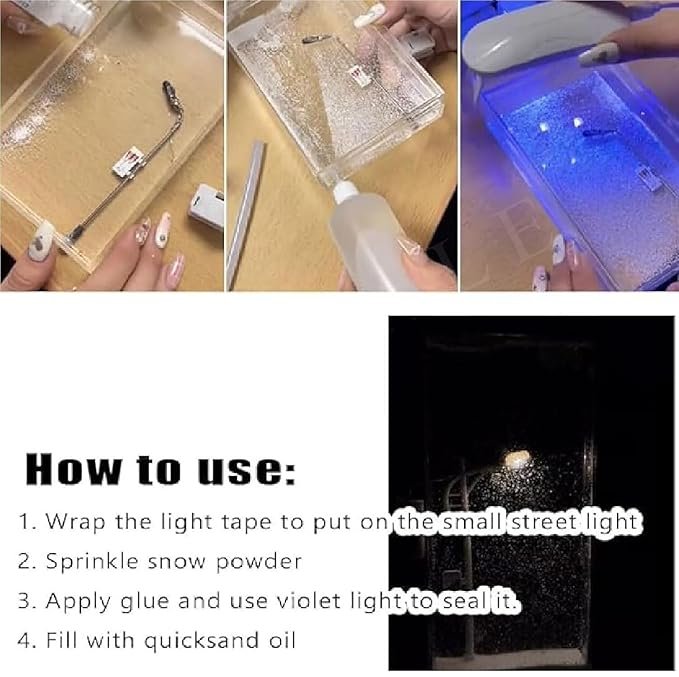 How to use:

1. Wrap the light tape to put on the small street light

2. Sprinkle snow powder

3. Apply glue and use violet light to seal it.

4. Fill with quicksand oil