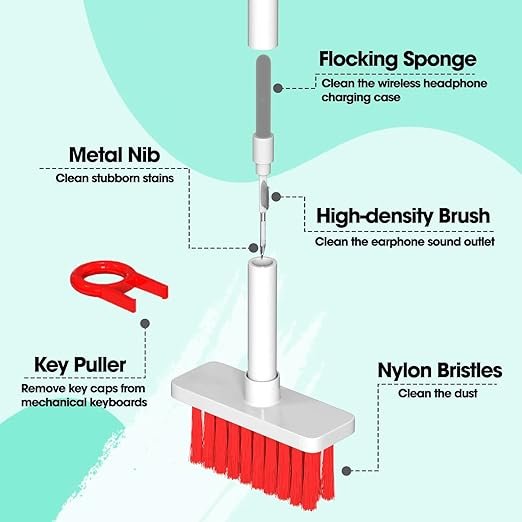 Flocking Sponge
Clean the wireless headphone charging case

Metal Nib
Clean stubborn stains

High-density Brush
Clean the earphone sound outlet

Key Puller
Remove key caps from mechanical keyboards

Nylon Bristles
Clean the dust