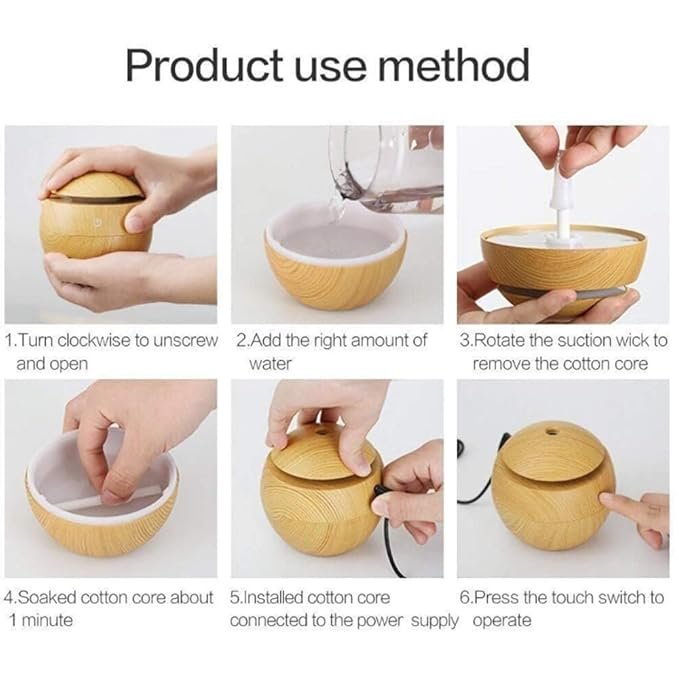 Product use method

1.Turn clockwise to unscrew and open

2.Add the right amount of water

3.Rotate the suction wick to remove the cotton core

4.Soaked cotton core about 1 minute

5.Installed cotton core connected to the power supply

6.Press the touch switch to operate