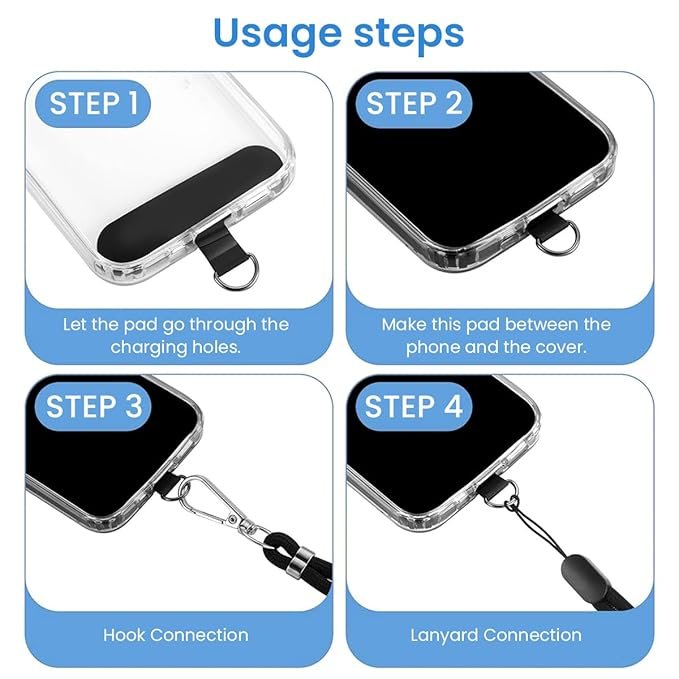 Usage steps

STEP 1

Let the pad go through the charging holes.

STEP 2

Make this pad between the phone and the cover.

STEP 3

Hook Connection

STEP 4

Lanyard Connection