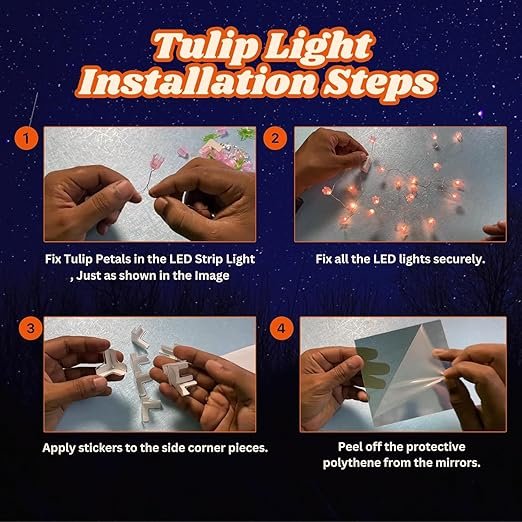 Tulip Light Installation Steps

1

Fix Tulip Petals in the LED Strip Light , Just as shown in the Image

2

Fix all the LED lights securely.

3

Apply stickers to the side corner pieces.

4

Peel off the protective polythene from the mirrors.