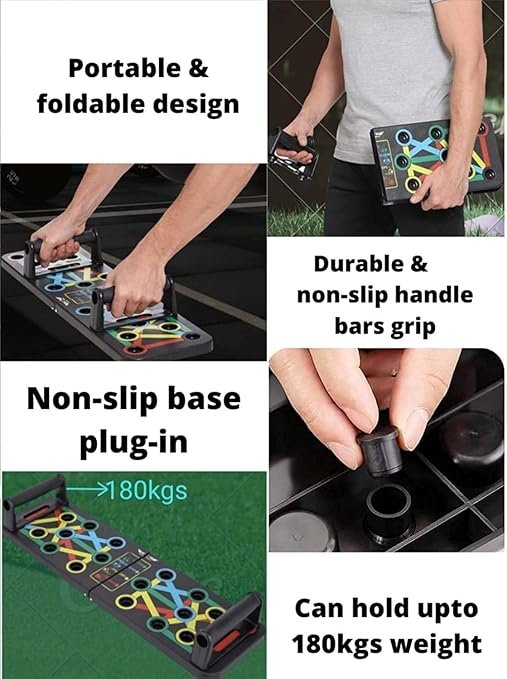 Portable & foldable design

Durable & non-slip handle bars grip

Non-slip base plug-in

→180kgs

Can hold upto 180kgs weight