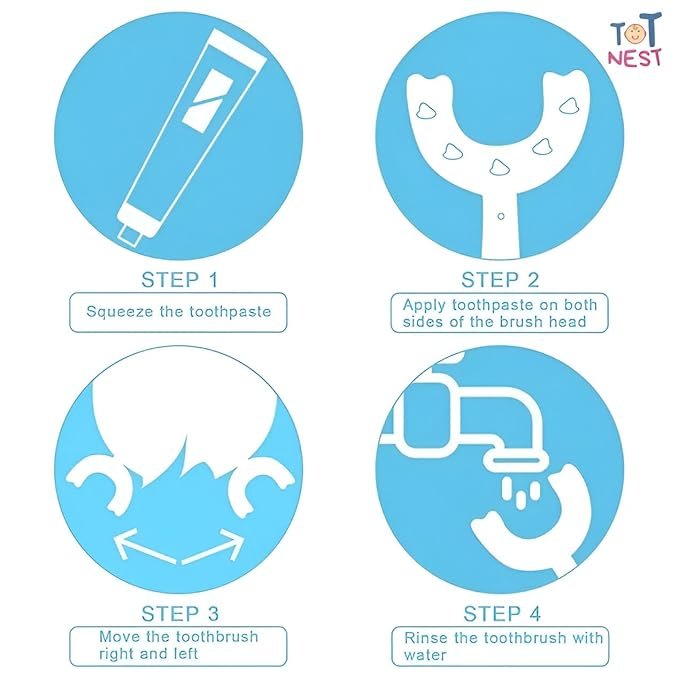 TOT NEST

STEP 1
Squeeze the toothpaste

STEP 2
Apply toothpaste on both sides of the brush head

STEP 3
Move the toothbrush right and left

STEP 4
Rinse the toothbrush with water