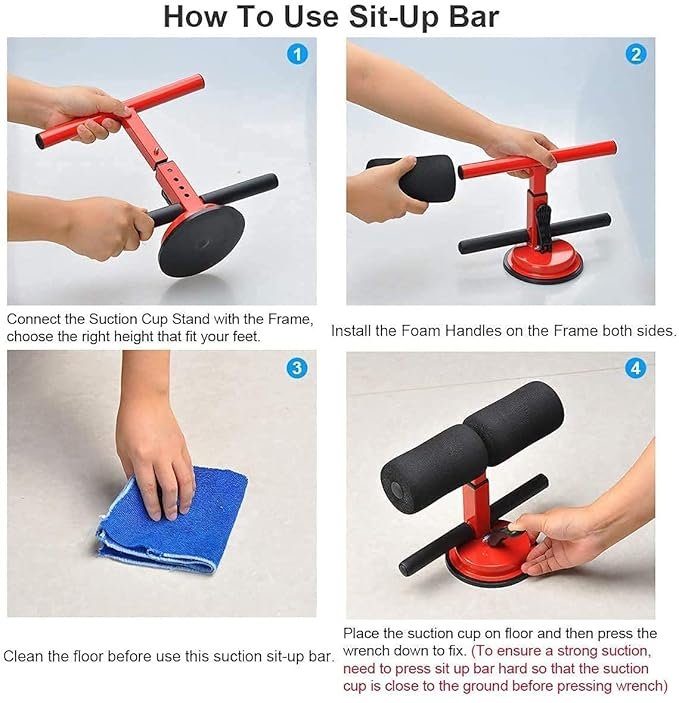 How To Use Sit-Up Bar

1

Connect the Suction Cup Stand with the Frame, choose the right height that fit your feet.

2

Install the Foam Handles on the Frame both sides.

3

Clean the floor before use this suction sit-up bar.

4

Place the suction cup on floor and then press the wrench down to fix. (To ensure a strong suction, need to press sit up bar hard so that the suction cup is close to the ground before pressing wrench)