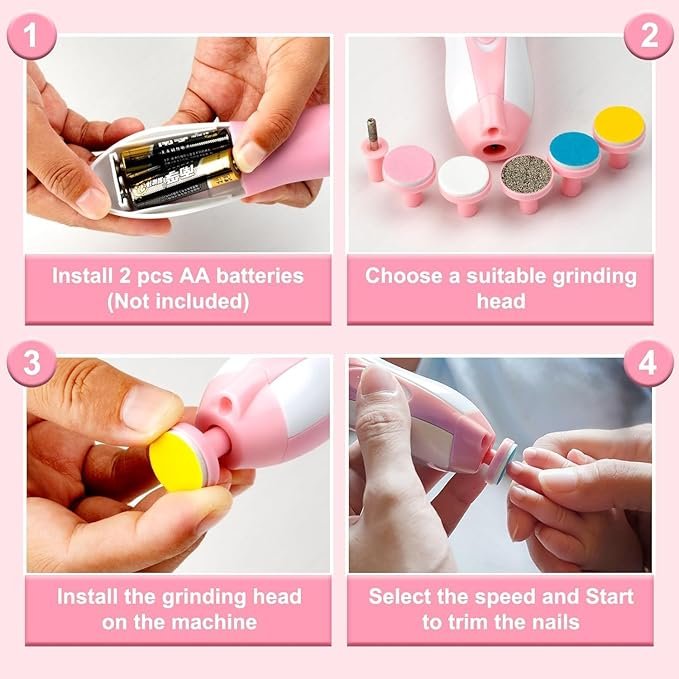 1

Install 2 pcs AA batteries (Not included)

2

Choose a suitable grinding head

3

Install the grinding head on the machine

4

Select the speed and Start to trim the nails