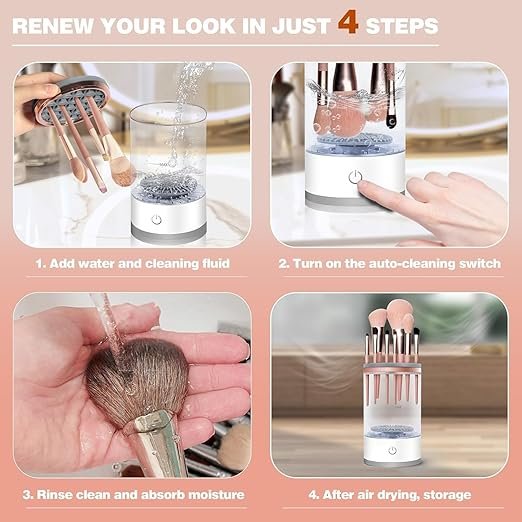 RENEW YOUR LOOK IN JUST 4 STEPS

1. Add water and cleaning fluid

2. Turn on the auto-cleaning switch

3. Rinse clean and absorb moisture

4. After air drying, storage