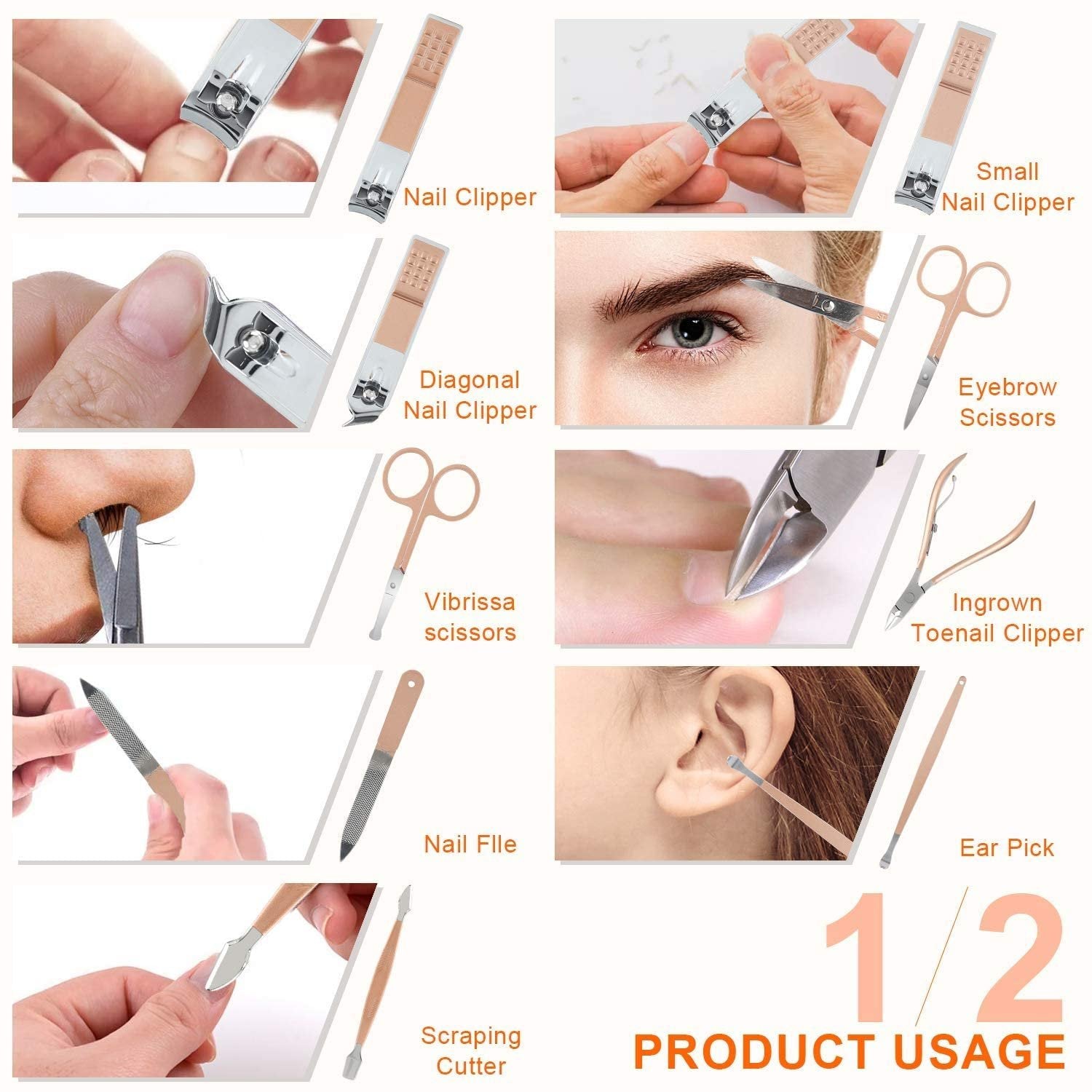 Nail Clipper

Small Nail Clipper

Diagonal Nail Clipper

Eyebrow Scissors

Vibrissa scissors

Ingrown Toenail Clipper

Nail FIle

Ear Pick

Scraping Cutter

1/2

PRODUCT USAGE