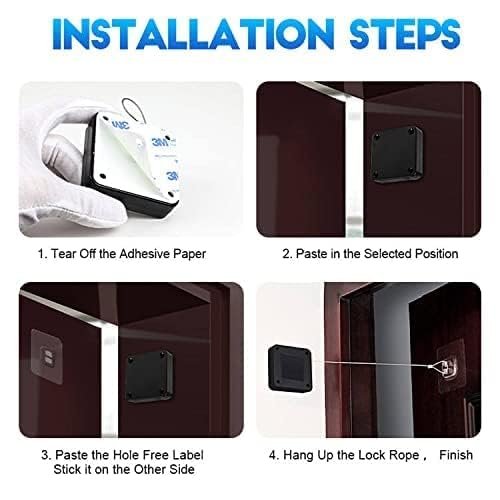 INSTALLATION STEPS

3M

3M

3M

1. Tear Off the Adhesive Paper

2. Paste in the Selected Position

3. Paste the Hole Free Label Stick it on the Other Side

4. Hang Up the Lock Rope , Finish