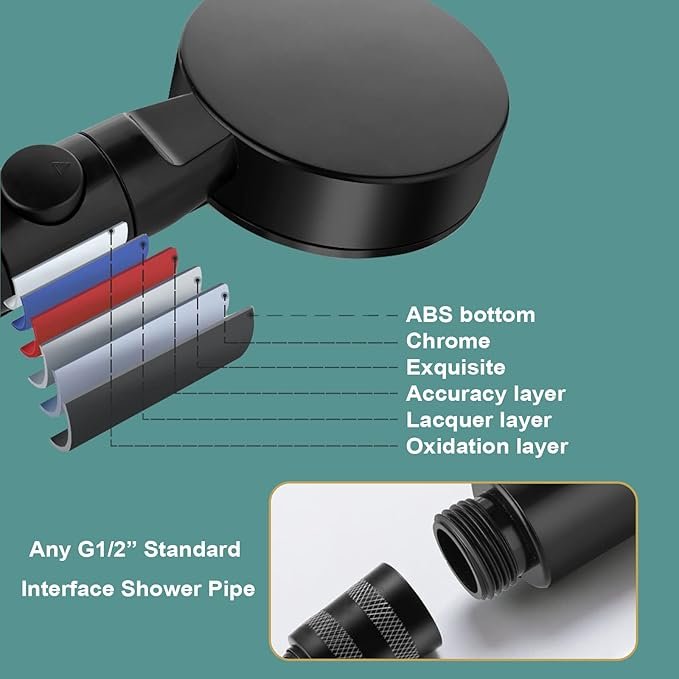 ABS bottom
Chrome
Exquisite
Accuracy layer
Lacquer layer
Oxidation layer

Any G1/2” Standard
Interface Shower Pipe