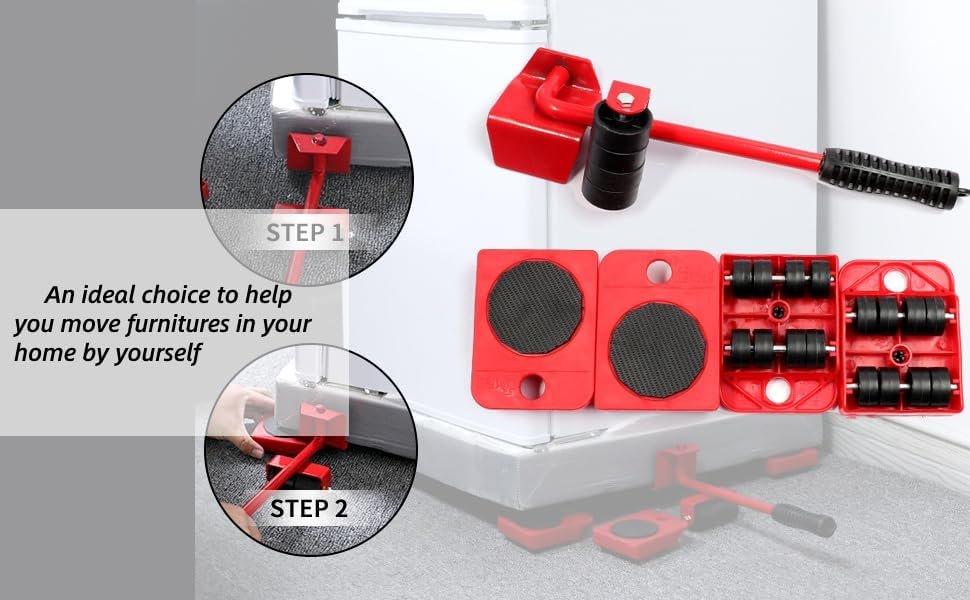 STEP 1

An ideal choice to help you move furnitures in your home by yourself

STEP 2