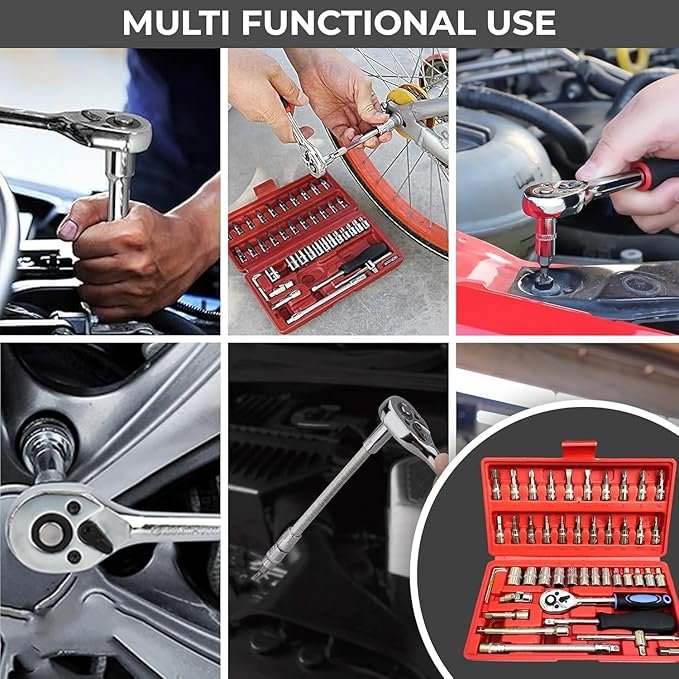 MULTI FUNCTIONAL USE