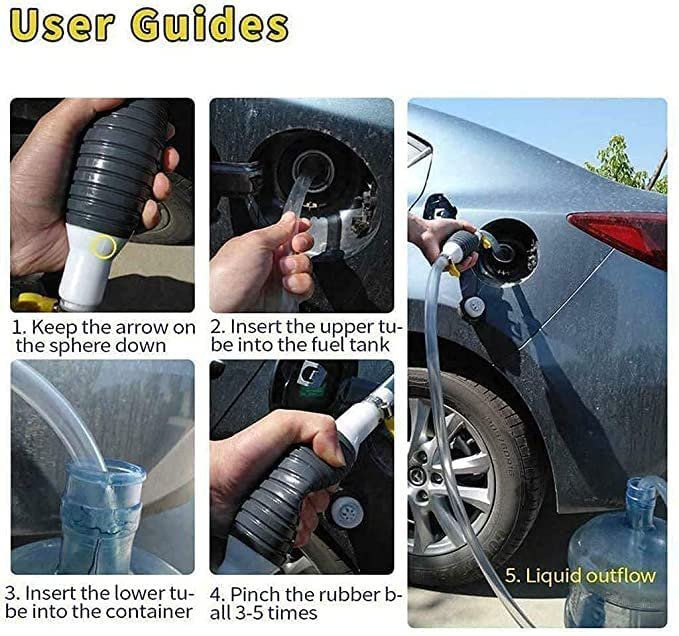 User Guides

1. Keep the arrow on the sphere down

2. Insert the upper tube into the fuel tank

3. Insert the lower tube into the container

4. Pinch the rubber ball 3-5 times

5. Liquid outflow