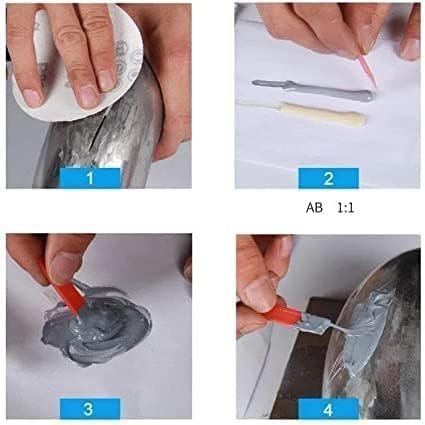 1

2

AB 1:1

3

4