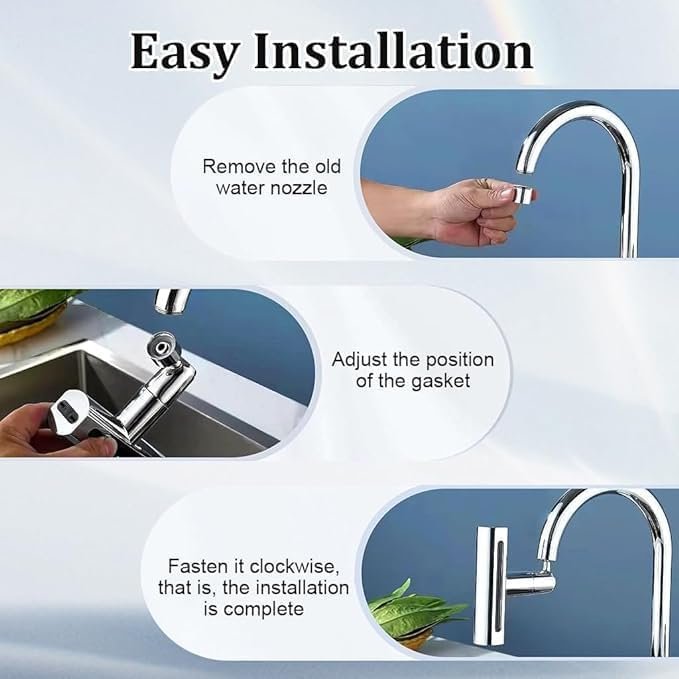 Easy Installation

Remove the old water nozzle

Adjust the position of the gasket

Fasten it clockwise, that is, the installation is complete