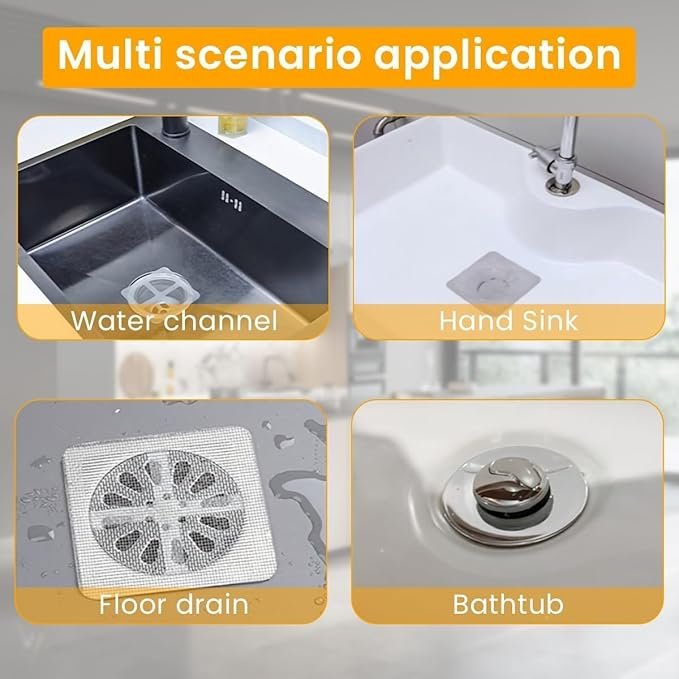 Multi scenario application

Water channel

Hand Sink

Floor drain

Bathtub