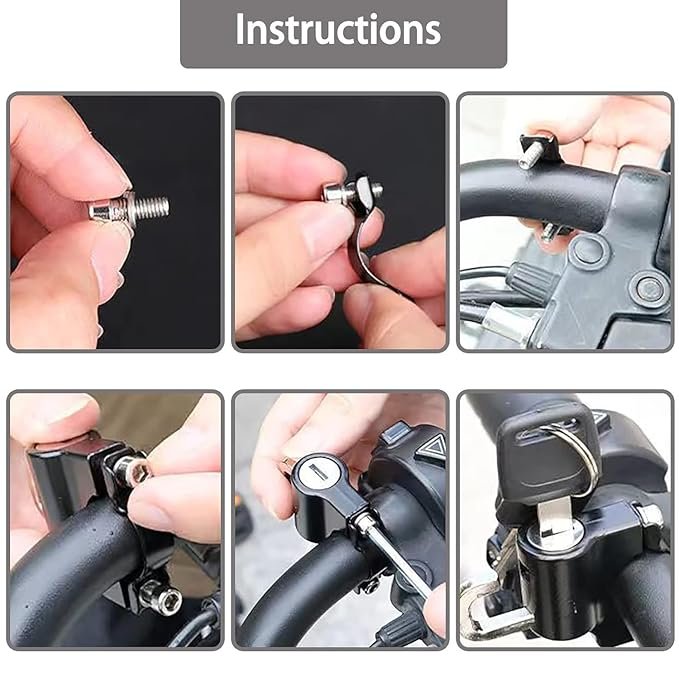 Instructions