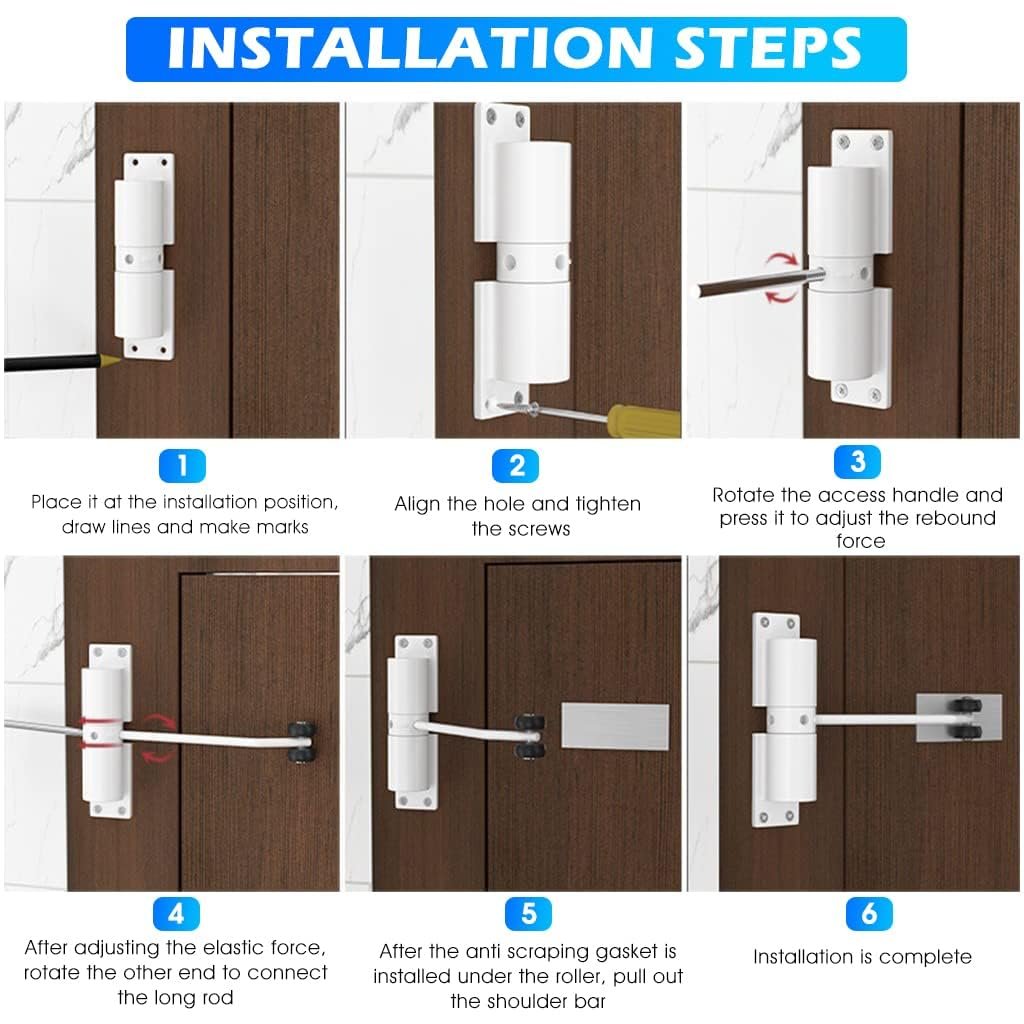 INSTALLATION STEPS

1
Place it at the installation position, draw lines and make marks

2
Align the hole and tighten the screws

3
Rotate the access handle and press it to adjust the rebound force

4
After adjusting the elastic force, rotate the other end to connect the long rod

5
After the anti scraping gasket is installed under the roller, pull out the shoulder bar

6
Installation is complete