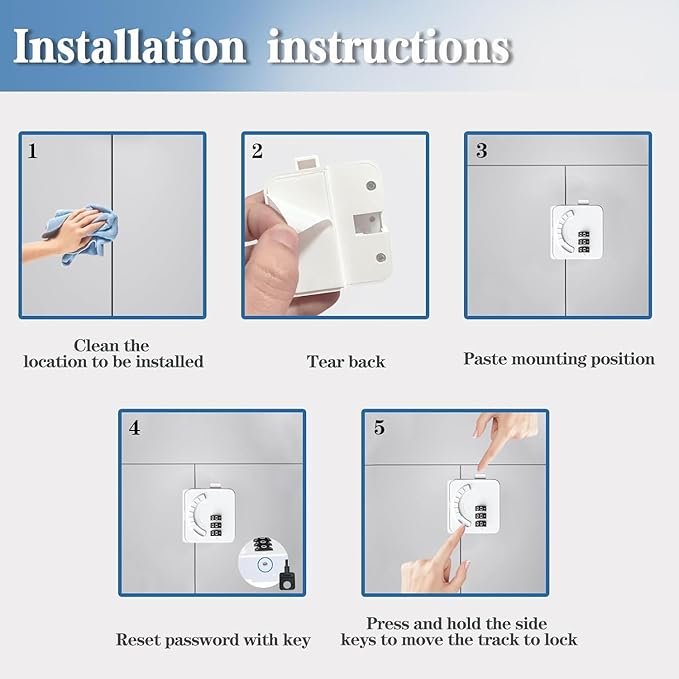 Installation instructions

1

Clean the location to be installed

2

Tear back

3

Paste mounting position

4

Reset password with key

5

Press and hold the side keys to move the track to lock