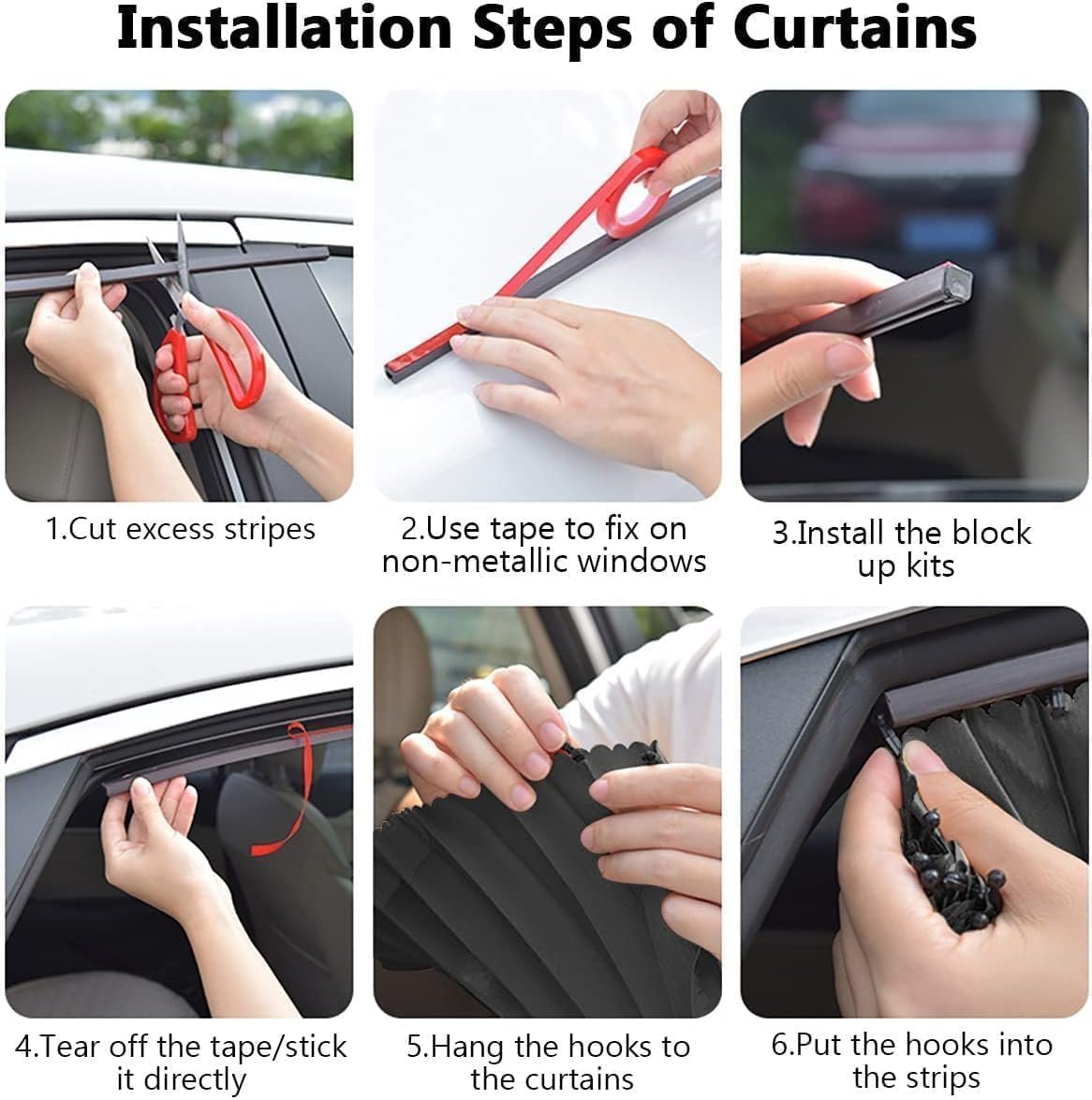 Installation Steps of Curtains

1.Cut excess stripes

2.Use tape to fix on non-metallic windows

3.Install the block up kits

4.Tear off the tape/stick it directly

5.Hang the hooks to the curtains

6.Put the hooks into the strips