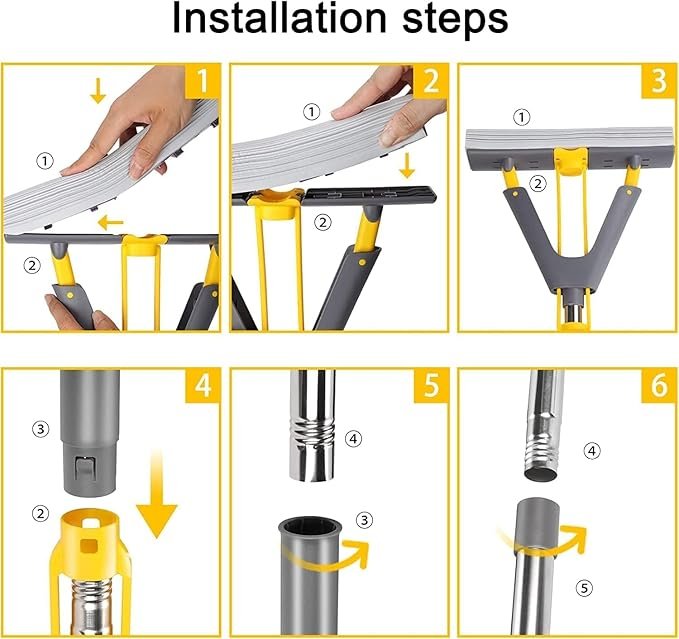 Installation steps

1
①
②

2
①
②

3
①
②

4
③
②

5
④
③

6
④
⑤