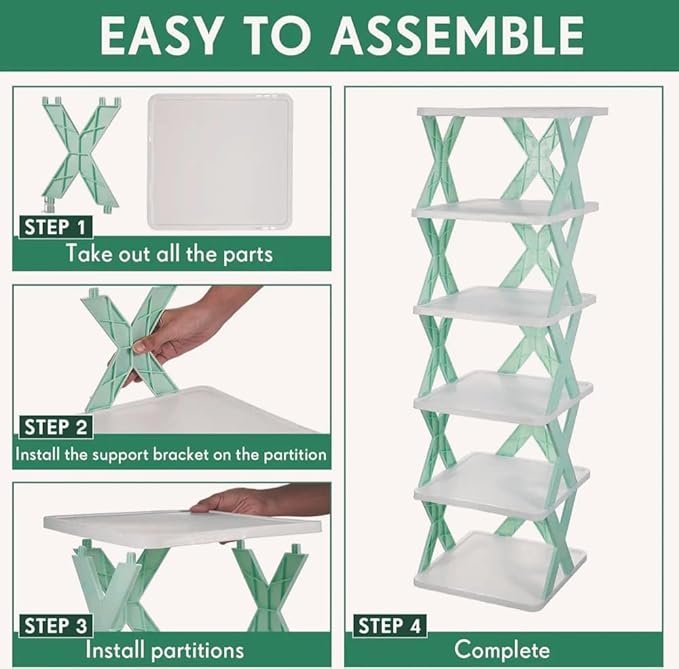 EASY TO ASSEMBLE

STEP 1
Take out all the parts

STEP 2
Install the support bracket on the partition

STEP 3
Install partitions

STEP 4
Complete