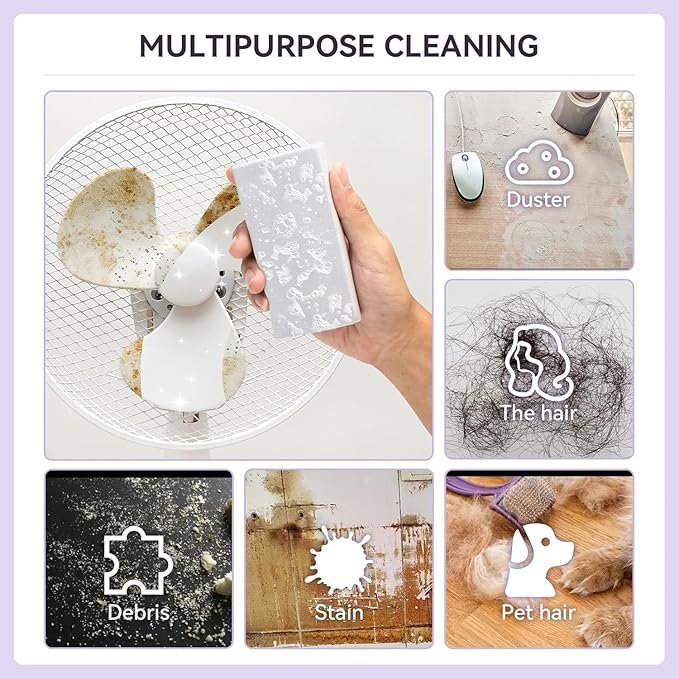 MULTIPURPOSE CLEANING

Duster

The hair

Debris

Stain

Pet hair