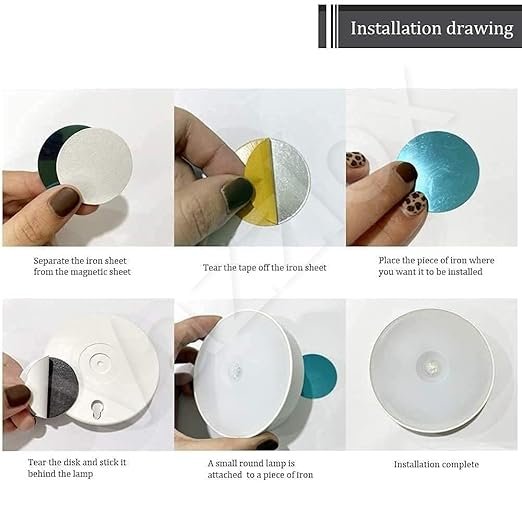 Installation drawing

Separate the iron sheet from the magnetic sheet

Tear the tape off the iron sheet

Place the piece of iron where you want it to be installed

Tear the disk and stick it behind the lamp

A small round lamp is attached to a piece of iron

Installation complete