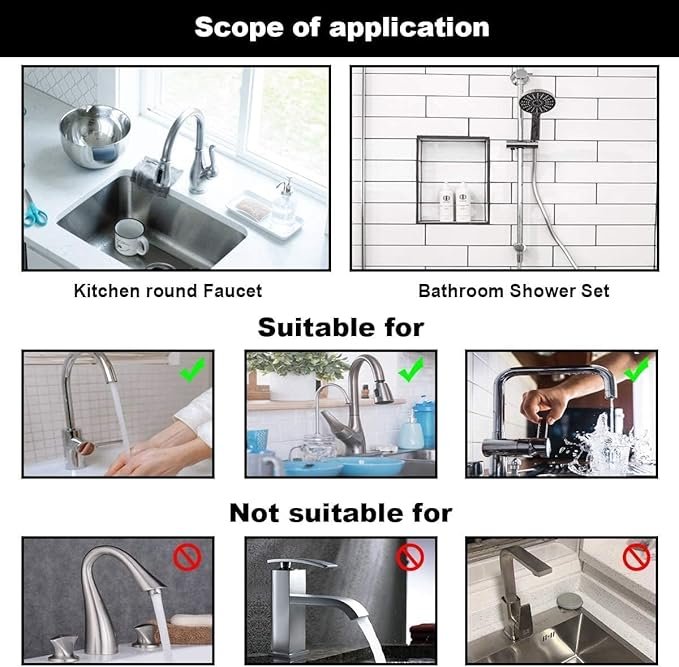 Scope of application

Kitchen round Faucet

Bathroom Shower Set

Suitable for

Not suitable for