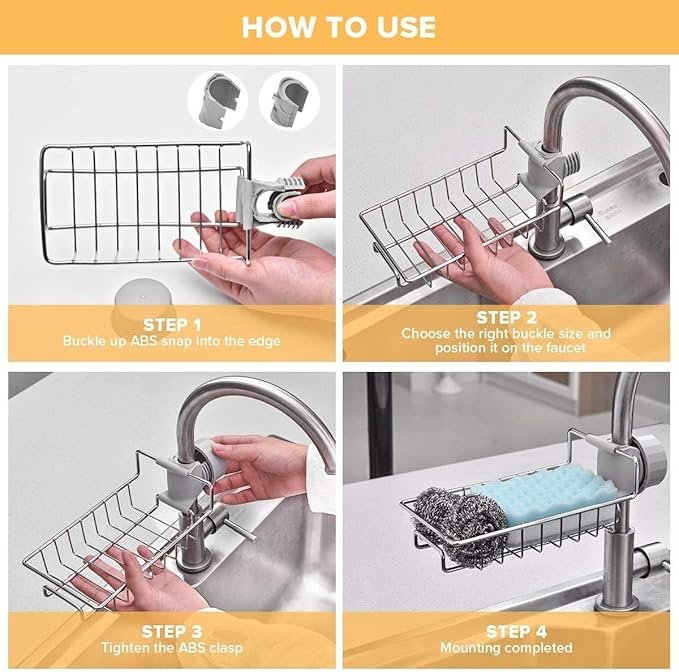 HOW TO USE

STEP 1
Buckle up ABS snap into the edge

STEP 2
Choose the right buckle size and position it on the faucet

STEP 3
Tighten the ABS clasp

STEP 4
Mounting completed