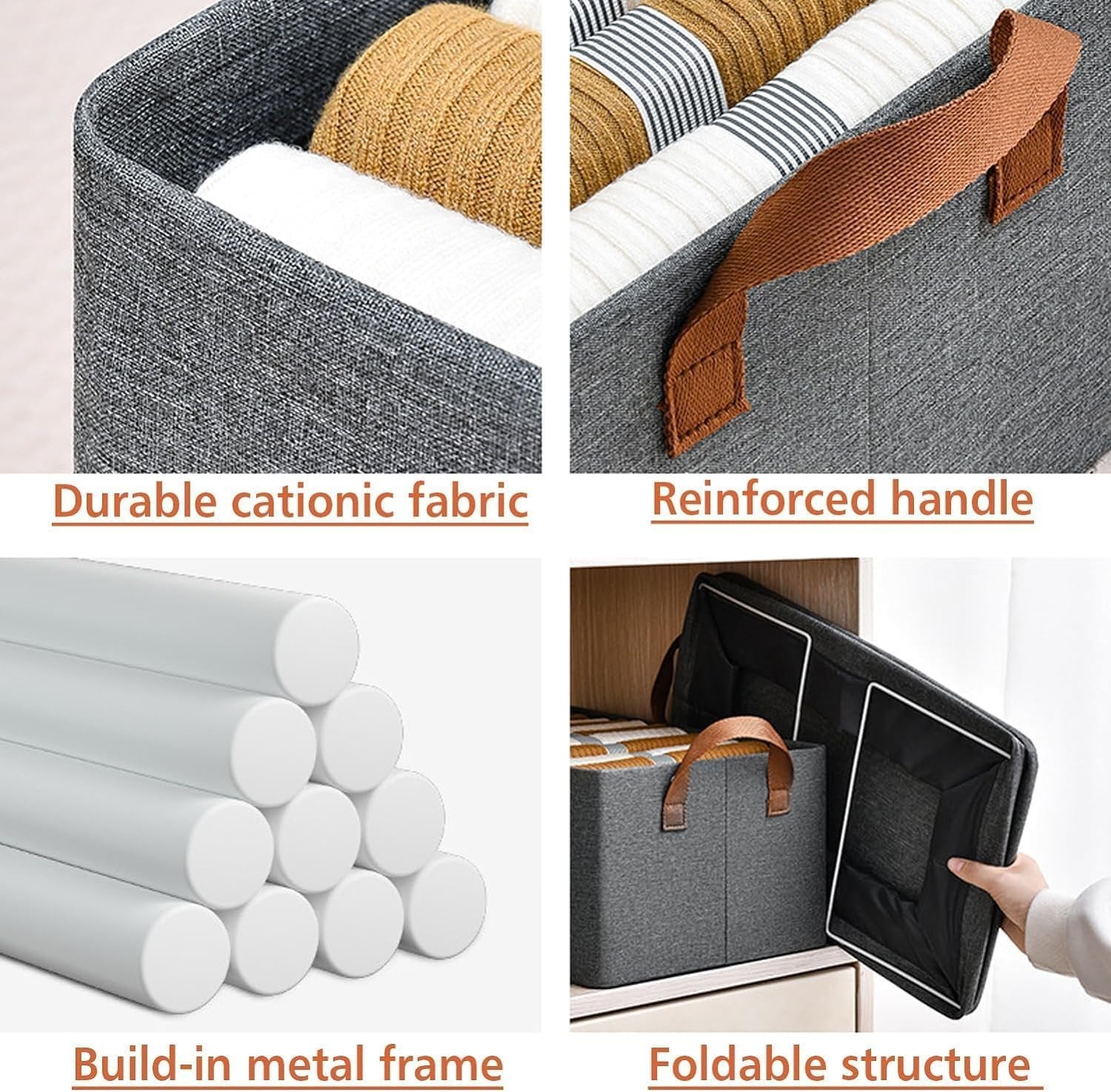 Durable cationic fabric

Reinforced handle

Build-in metal frame

Foldable structure