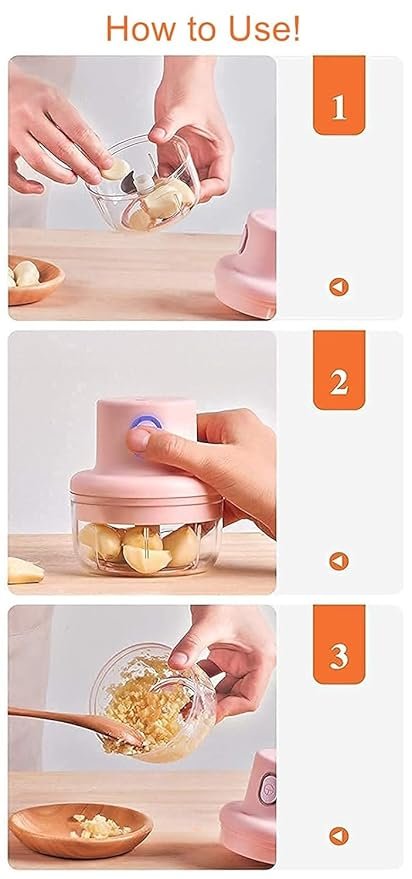 How to Use!

1

2

3