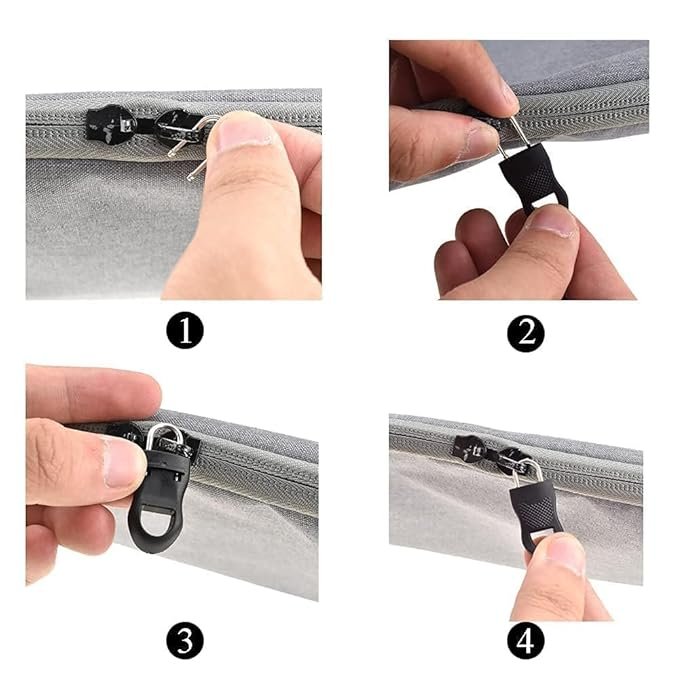 1

2

3

4