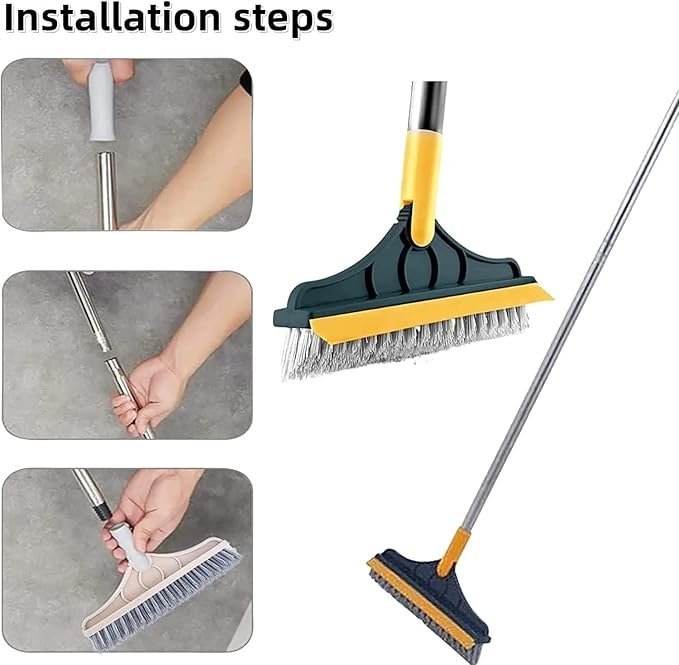 Installation steps