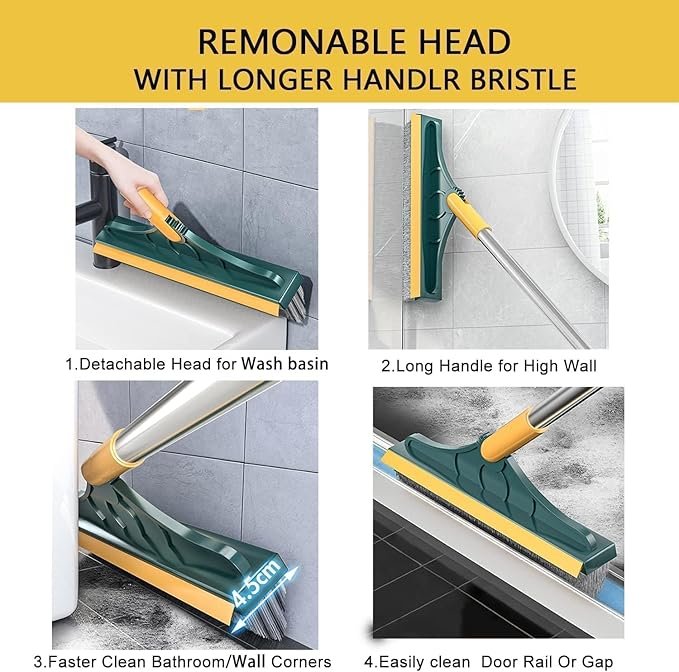 REMONABLE HEAD
WITH LONGER HANDLR BRISTLE

1.Detachable Head for Wash basin

2.Long Handle for High Wall

4.5cm

3.Faster Clean Bathroom/Wall Corners

4.Easily clean Door Rail Or Gap