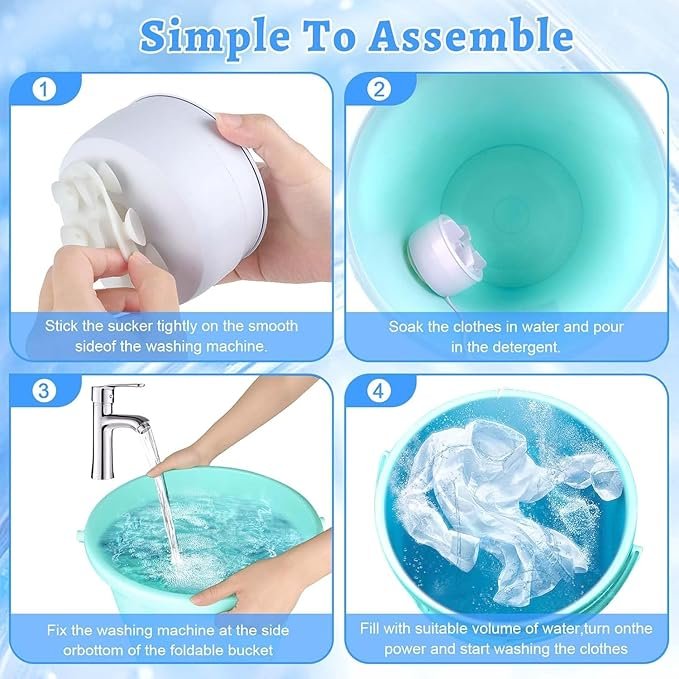 Simple To Assemble

1

Stick the sucker tightly on the smooth sideof the washing machine.

2

Soak the clothes in water and pour in the detergent.

3

Fix the washing machine at the side orbottom of the foldable bucket

4

Fill with suitable volume of water,turn onthe power and start washing the clothes