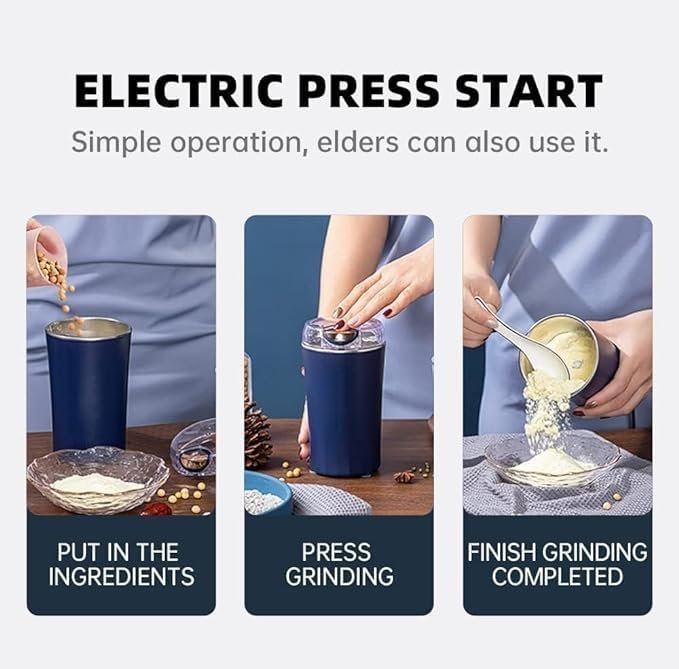 ELECTRIC PRESS START
Simple operation, elders can also use it.

PUT IN THE INGREDIENTS

PRESS GRINDING

FINISH GRINDING COMPLETED