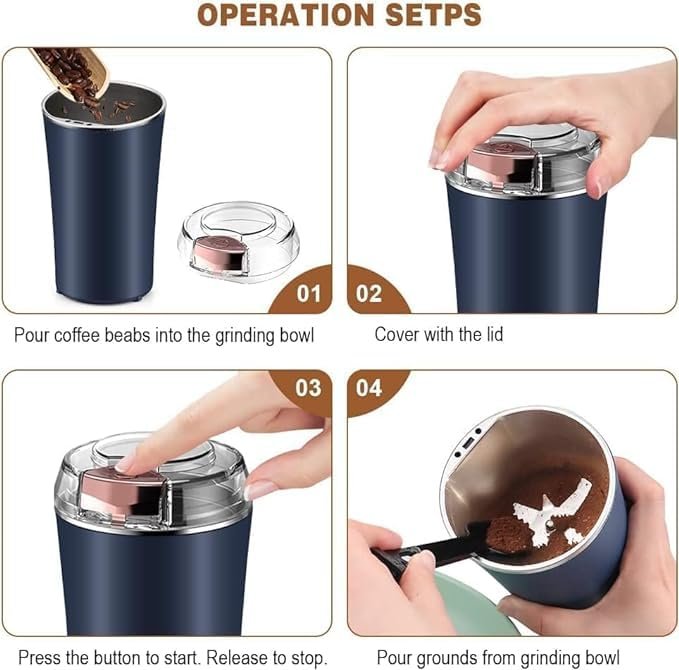 OPERATION SETPS

01

Pour coffee beabs into the grinding bowl

02

Cover with the lid

03

Press the button to start. Release to stop.

04

Pour grounds from grinding bowl