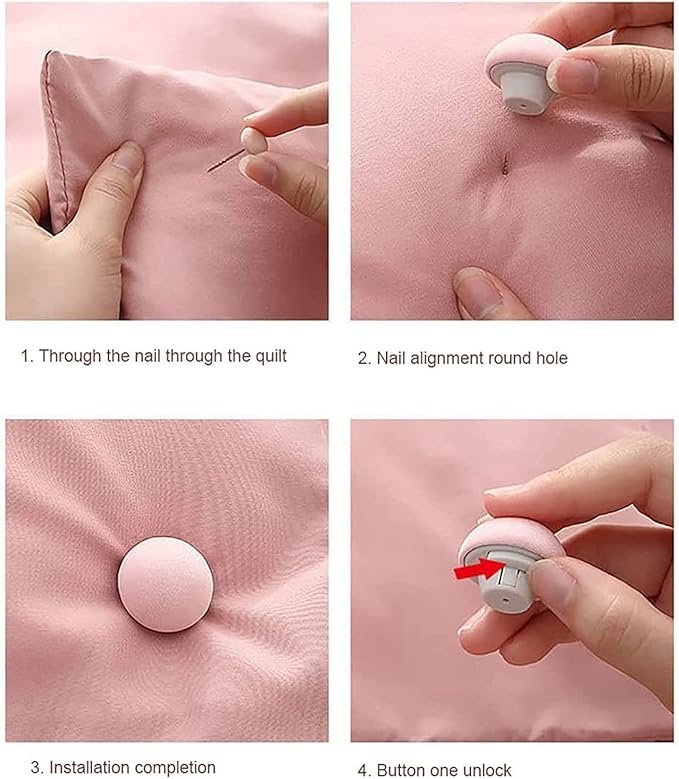 1. Through the nail through the quilt

2. Nail alignment round hole

3. Installation completion

4. Button one unlock